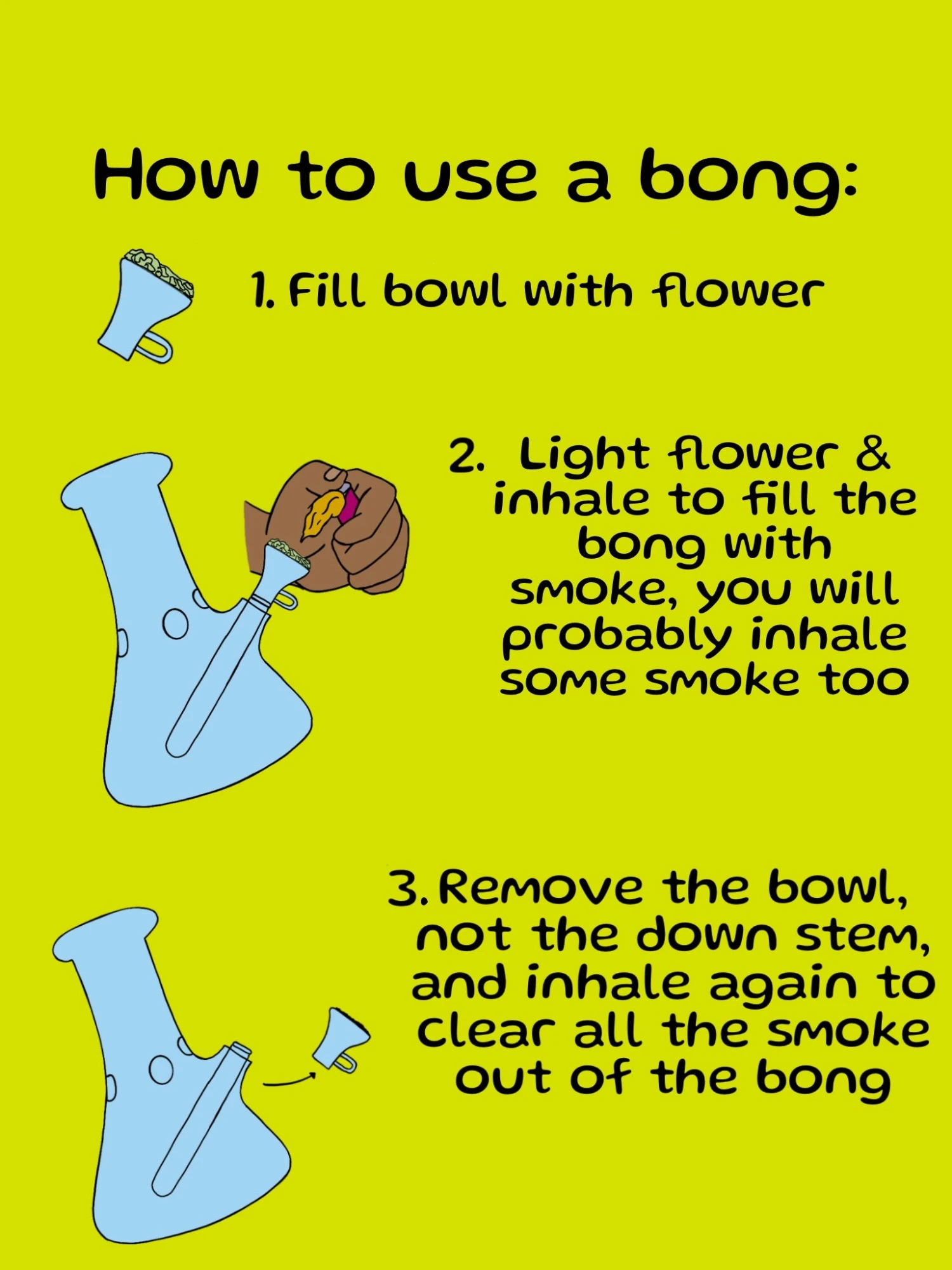 How to use a bong:

1. Fill bowl with flower

2. Light flower & inhale to fill the bong with smoke, you will probably inhale some smoke too

3. Remove the bowl, not the down stem, and inhale again to clear all the smoke out of the bong